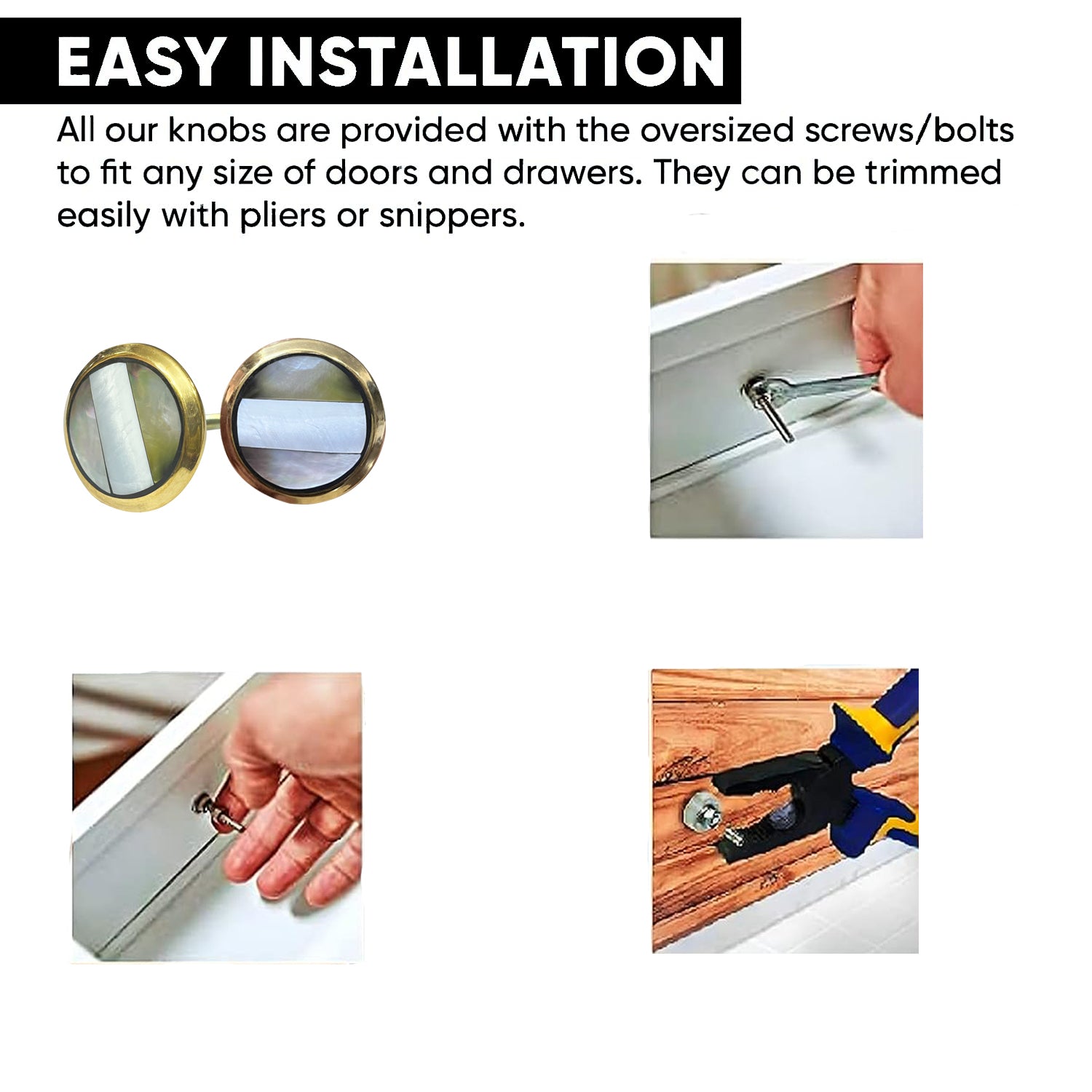 EASY INSTALLATION

All our knobs are provided with the oversized screws/bolts to fit any size of doors and drawers. They can be trimmed easily with pliers or snippers.