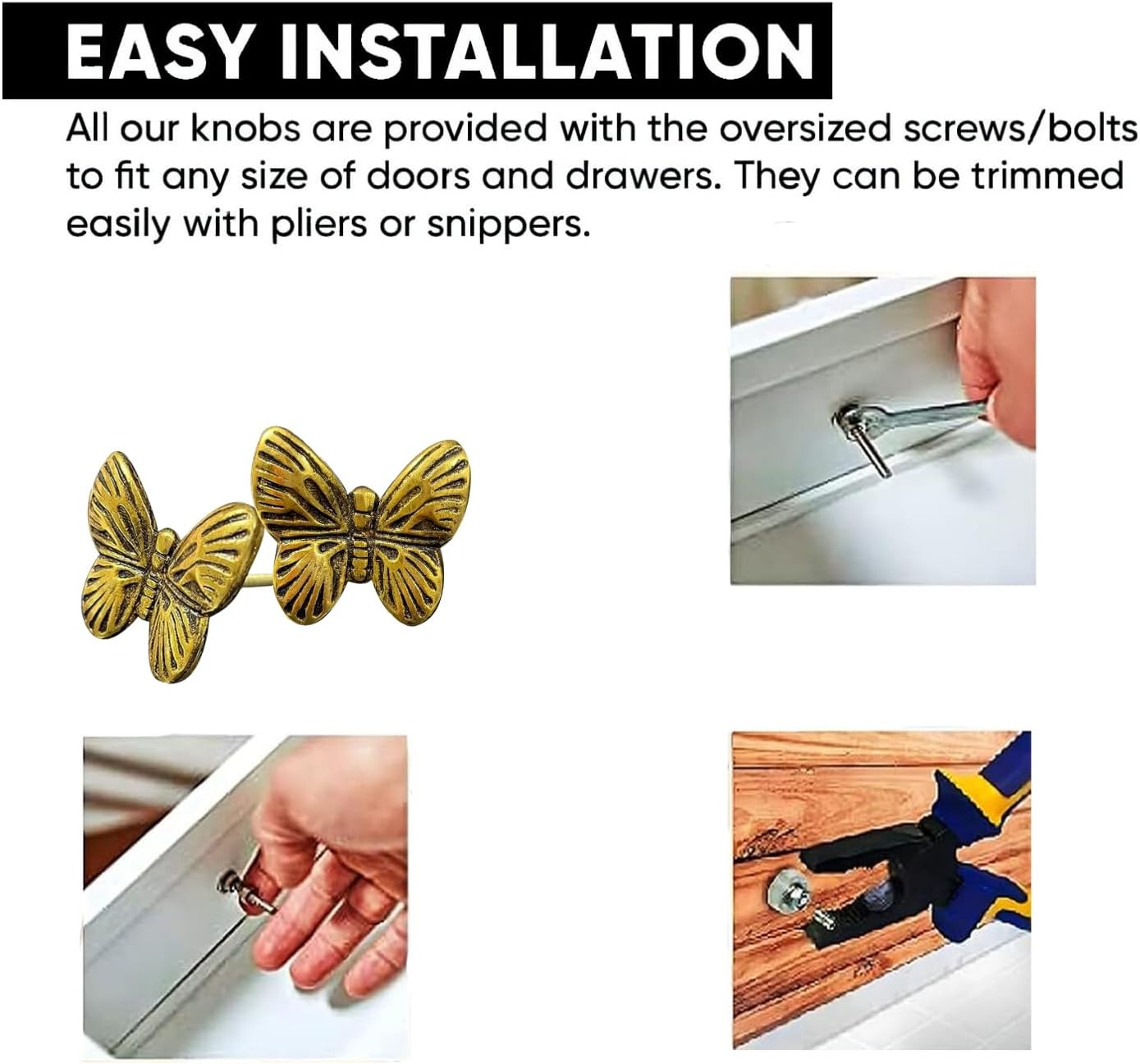 EASY INSTALLATION

All our knobs are provided with the oversized screws/bolts to fit any size of doors and drawers. They can be trimmed easily with pliers or snippers.