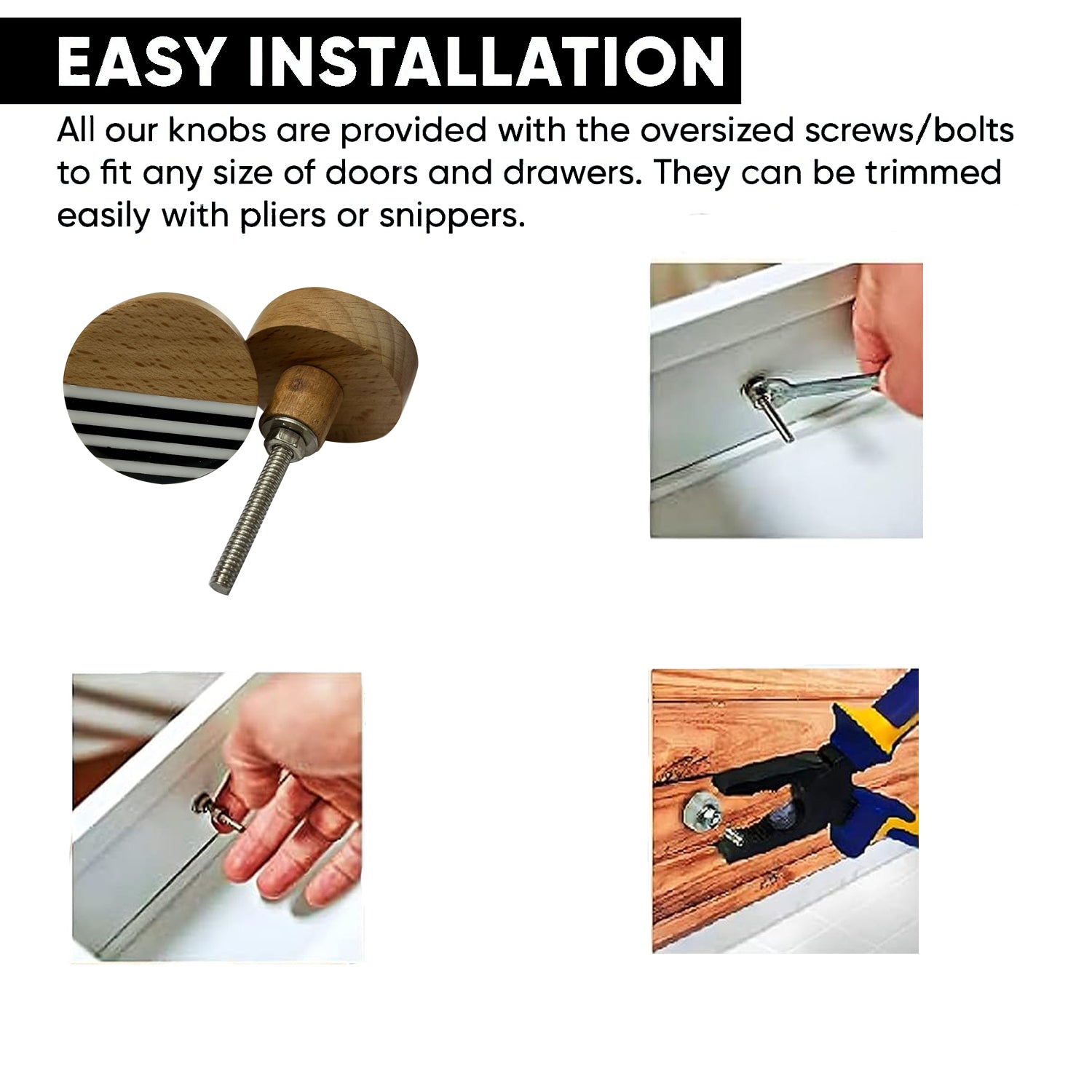 EASY INSTALLATION

All our knobs are provided with the oversized screws/bolts to fit any size of doors and drawers. They can be trimmed easily with pliers or snippers.