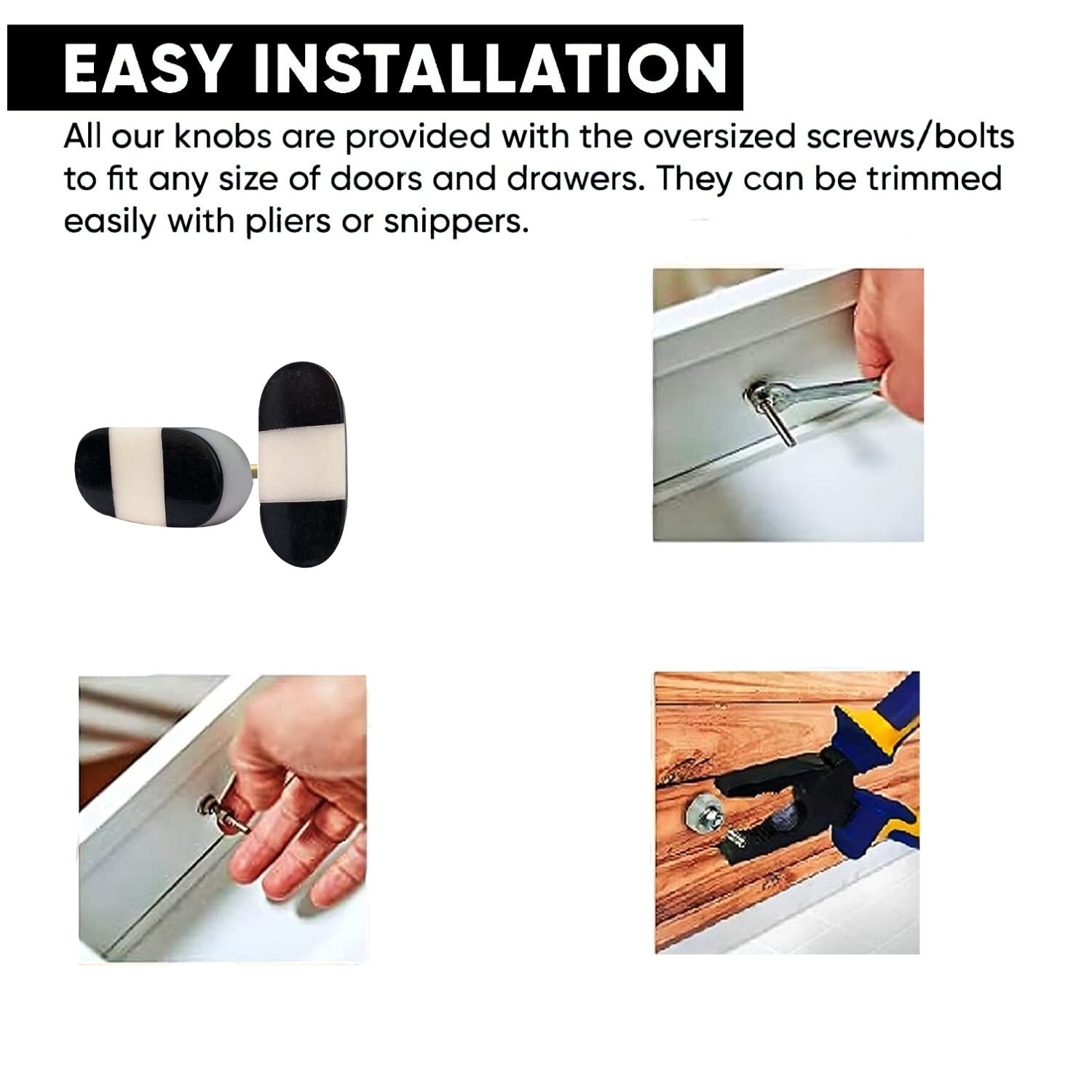 EASY INSTALLATION

All our knobs are provided with the oversized screws/bolts to fit any size of doors and drawers. They can be trimmed easily with pliers or snippers.