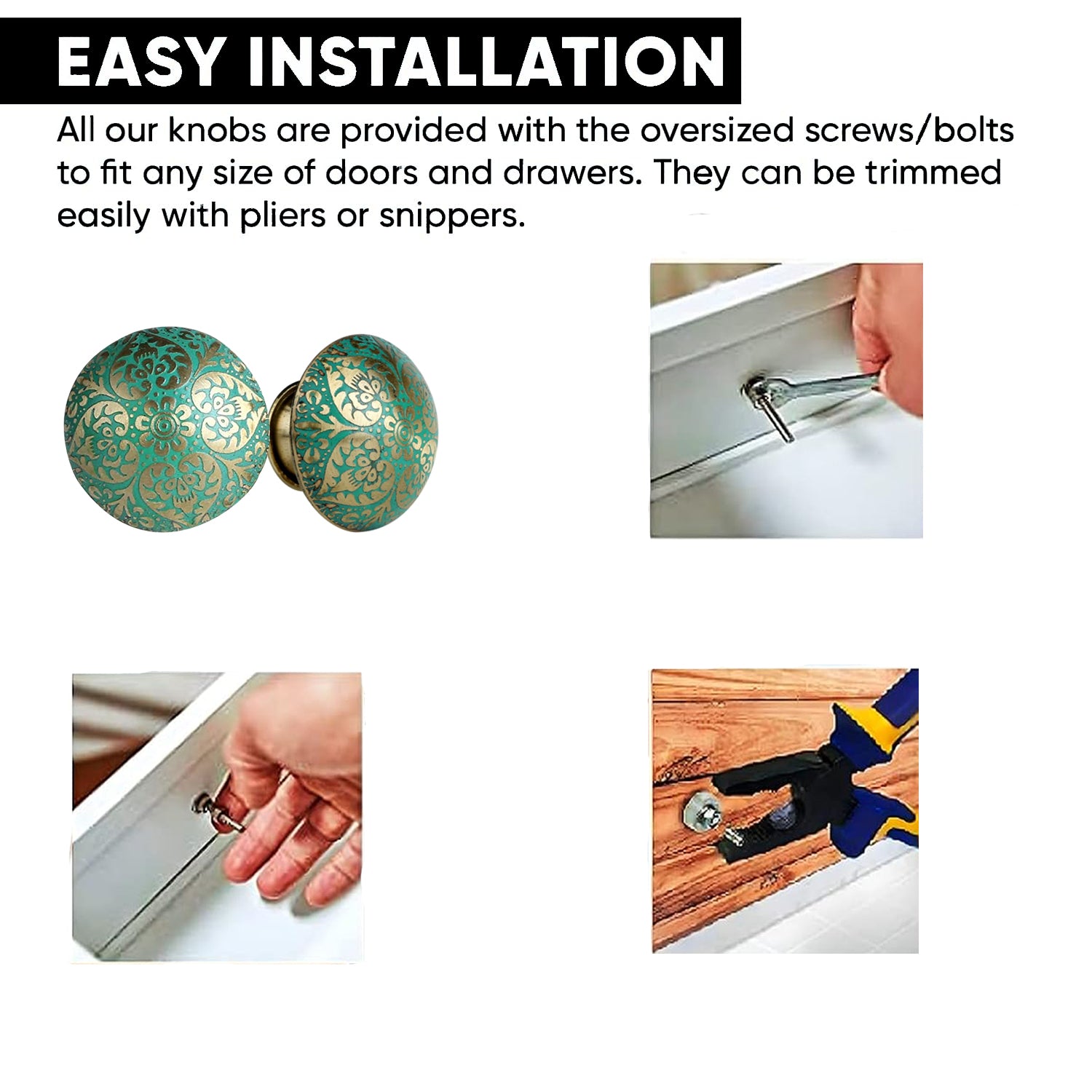 EASY INSTALLATION

All our knobs are provided with the oversized screws/bolts to fit any size of doors and drawers. They can be trimmed easily with pliers or snippers.