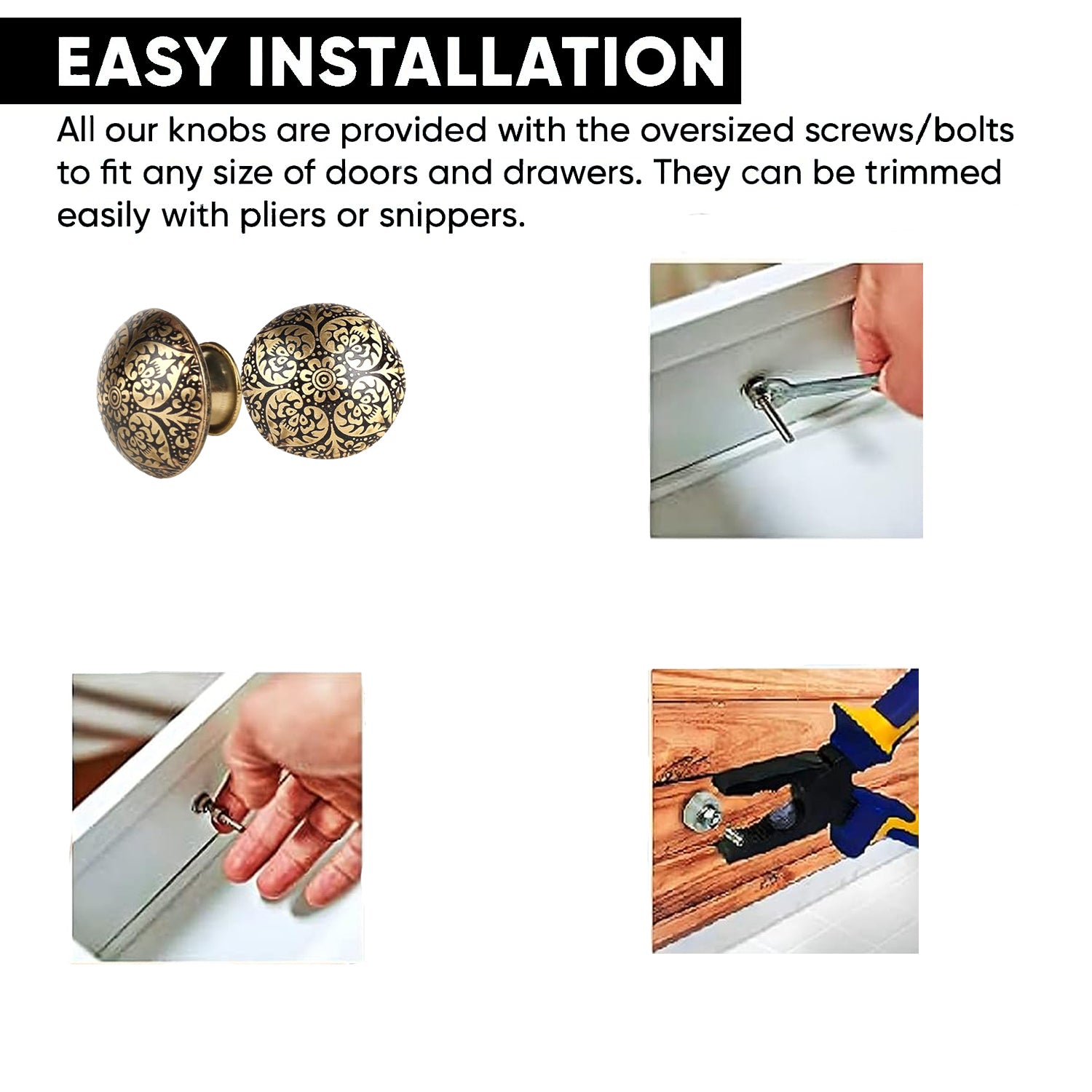 EASY INSTALLATION

All our knobs are provided with the oversized screws/bolts to fit any size of doors and drawers. They can be trimmed easily with pliers or snippers.