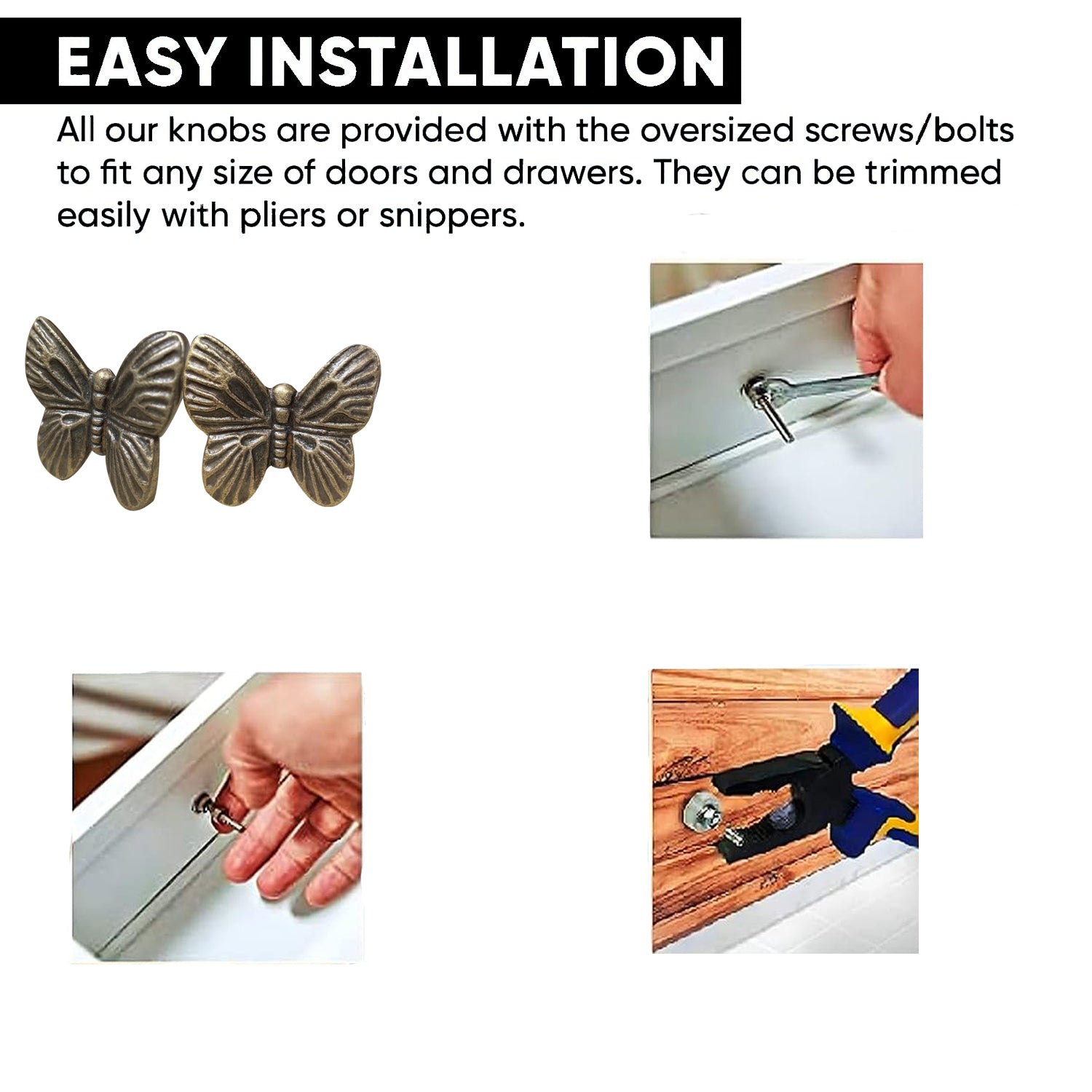 EASY INSTALLATION

All our knobs are provided with the oversized screws/bolts to fit any size of doors and drawers. They can be trimmed easily with pliers or snippers.