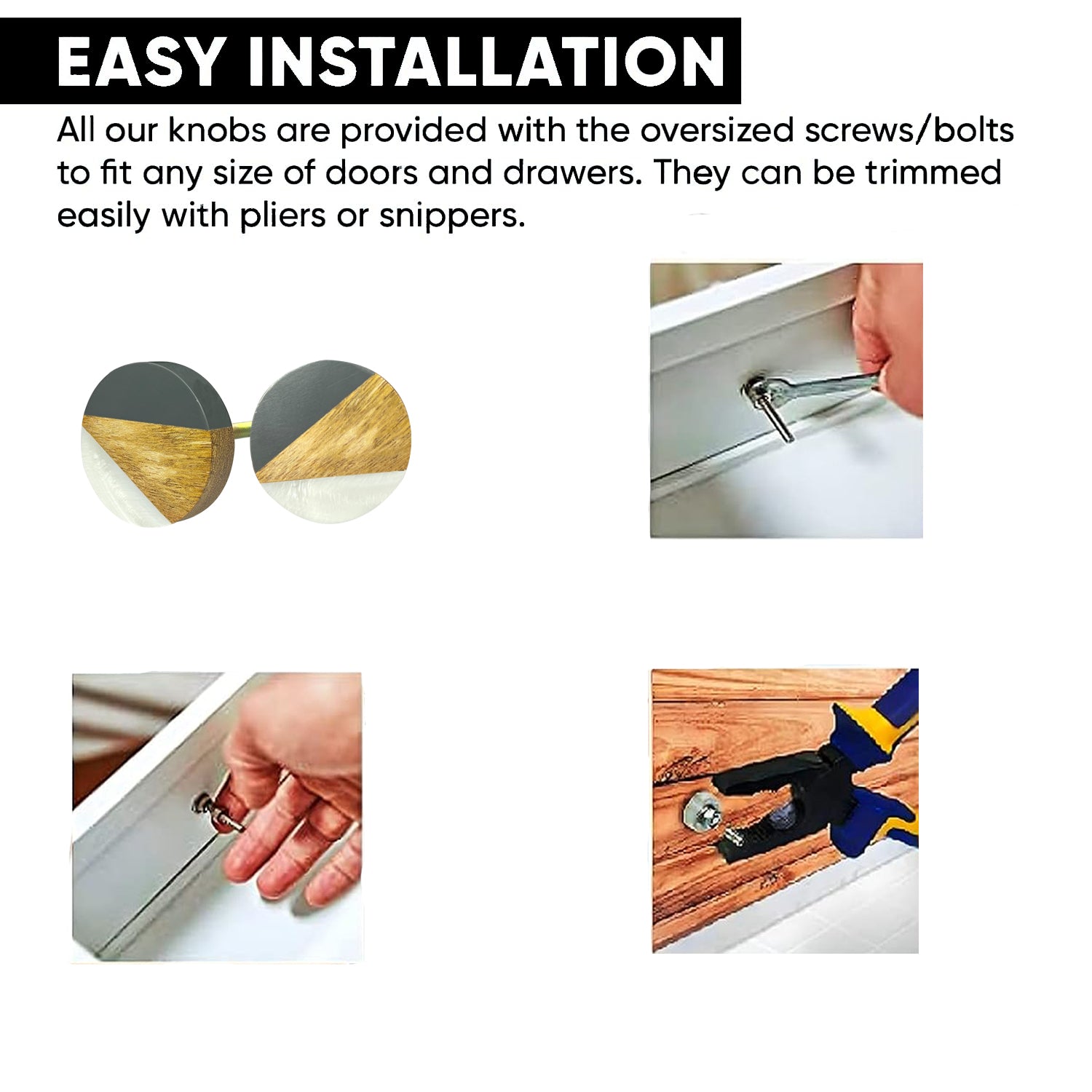 EASY INSTALLATION

All our knobs are provided with the oversized screws/bolts to fit any size of doors and drawers. They can be trimmed easily with pliers or snippers.