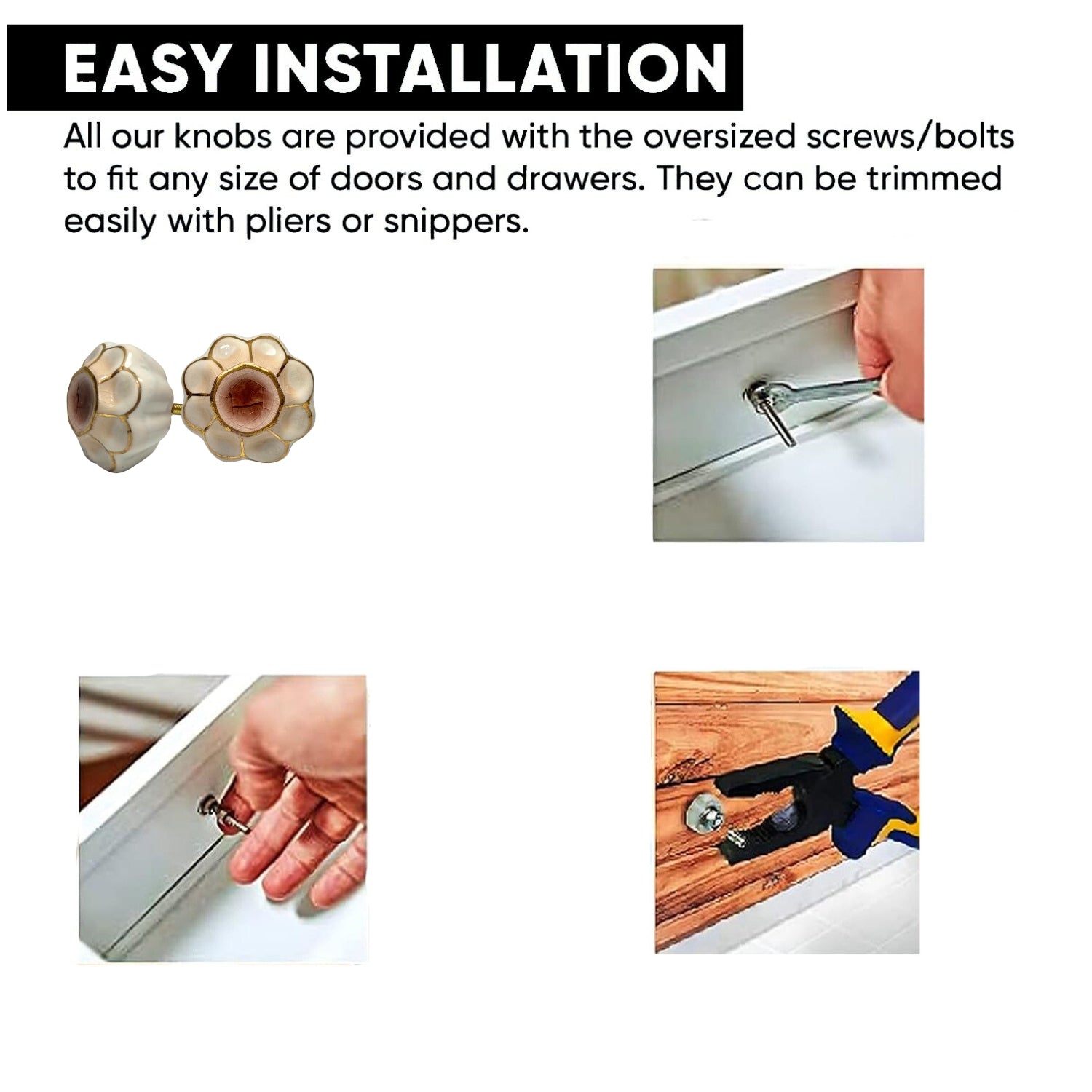 EASY INSTALLATION

All our knobs are provided with the oversized screws/bolts to fit any size of doors and drawers. They can be trimmed easily with pliers or snippers.