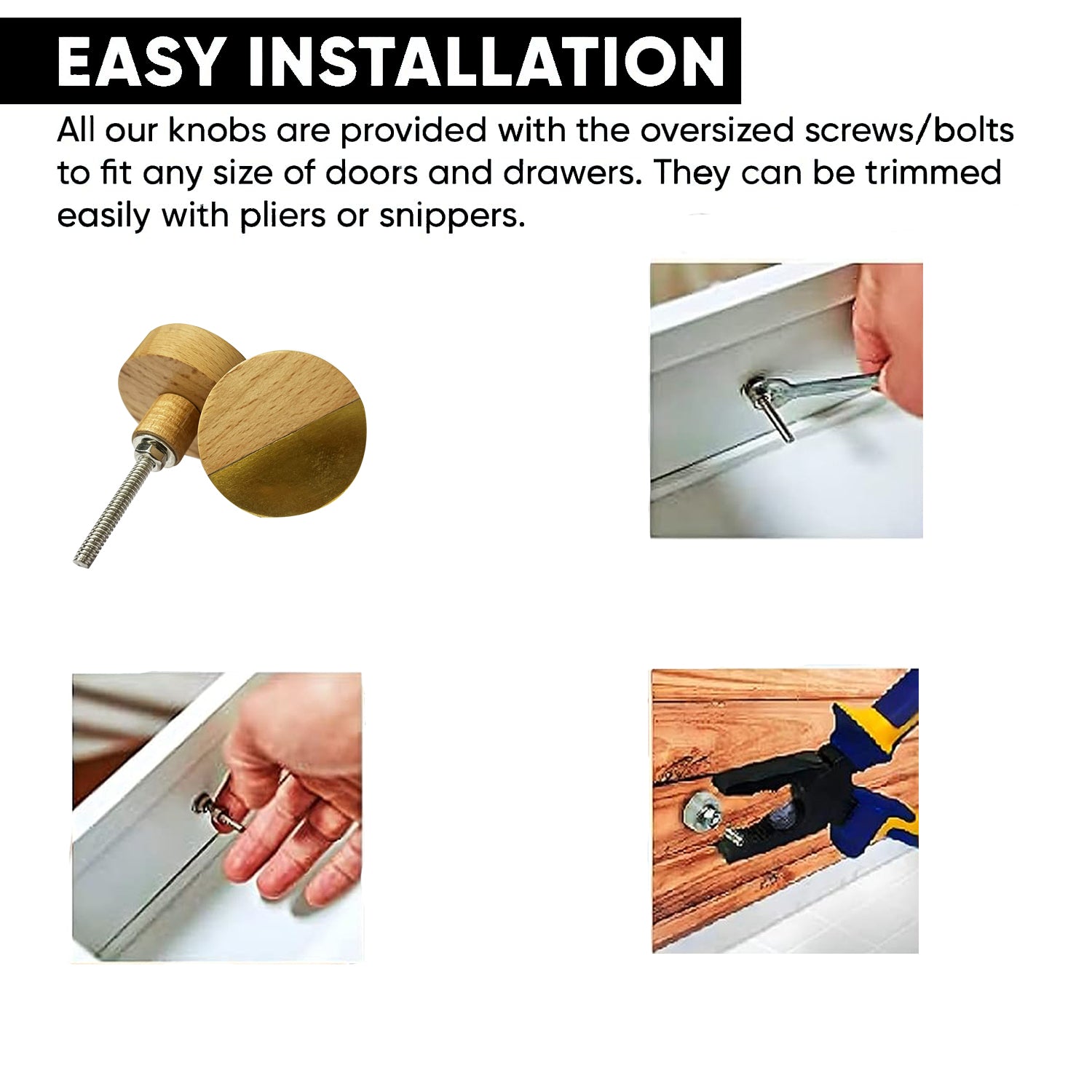 EASY INSTALLATION

All our knobs are provided with the oversized screws/bolts to fit any size of doors and drawers. They can be trimmed easily with pliers or snippers.