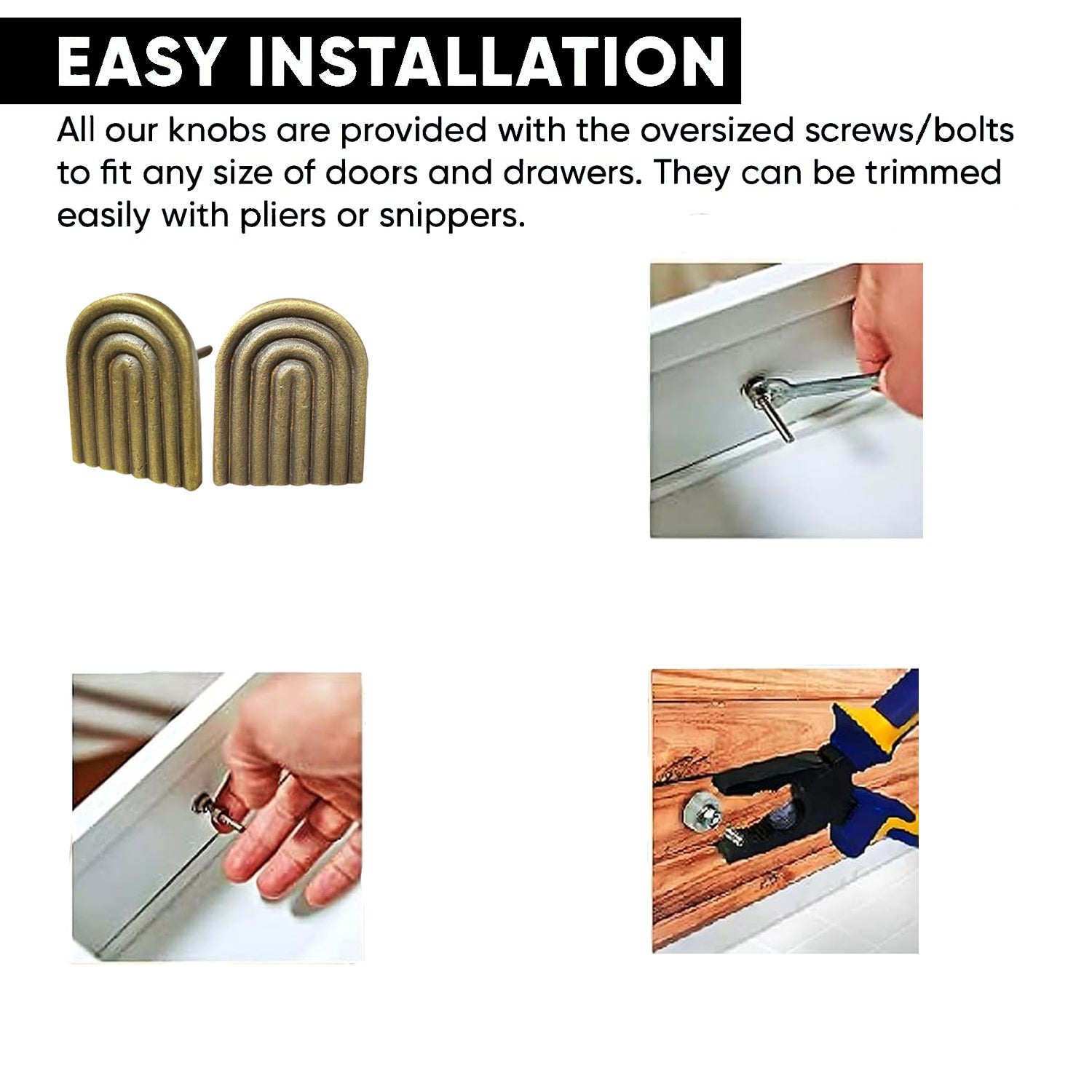 EASY INSTALLATION

All our knobs are provided with the oversized screws/bolts to fit any size of doors and drawers. They can be trimmed easily with pliers or snippers.