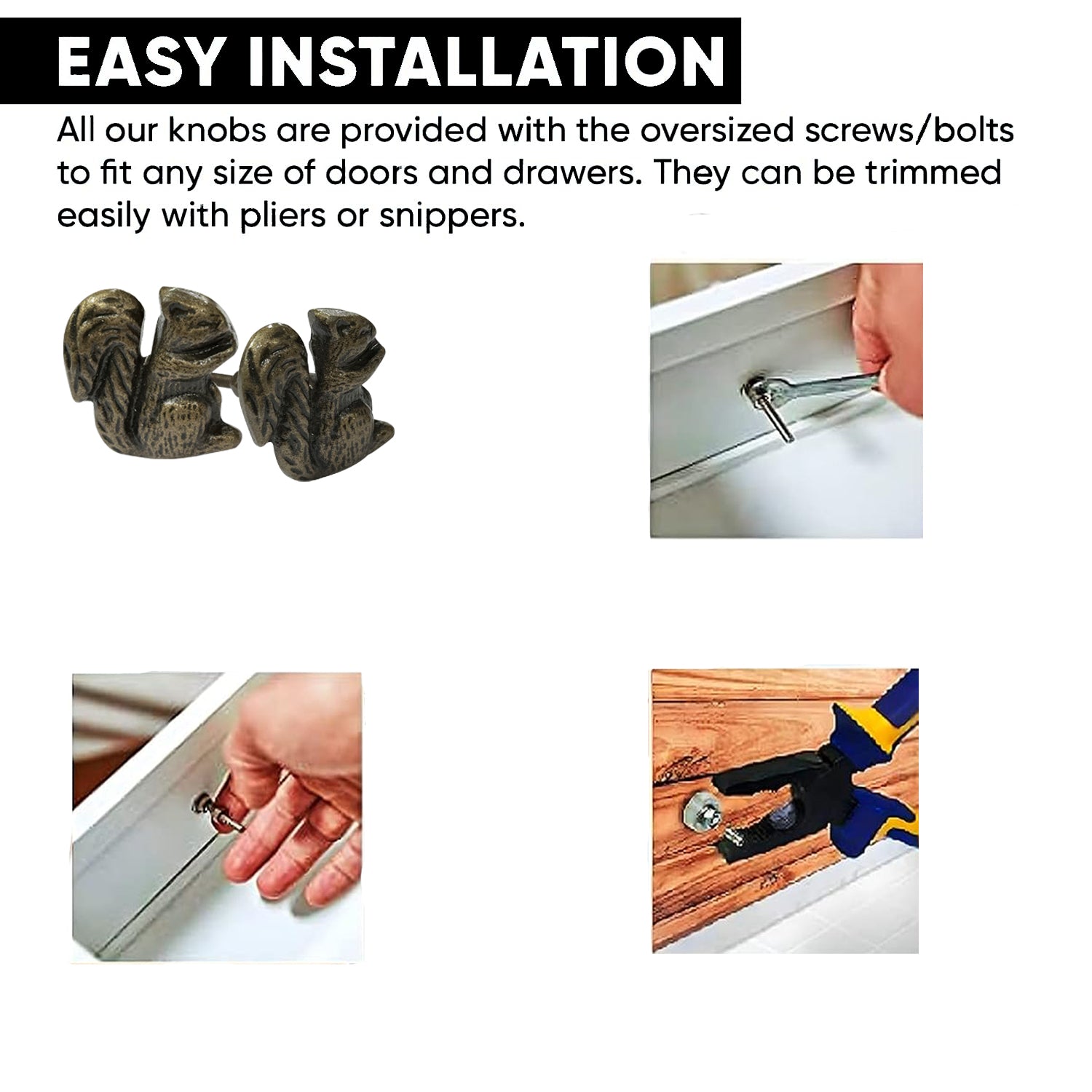 EASY INSTALLATION

All our knobs are provided with the oversized screws/bolts to fit any size of doors and drawers. They can be trimmed easily with pliers or snippers.