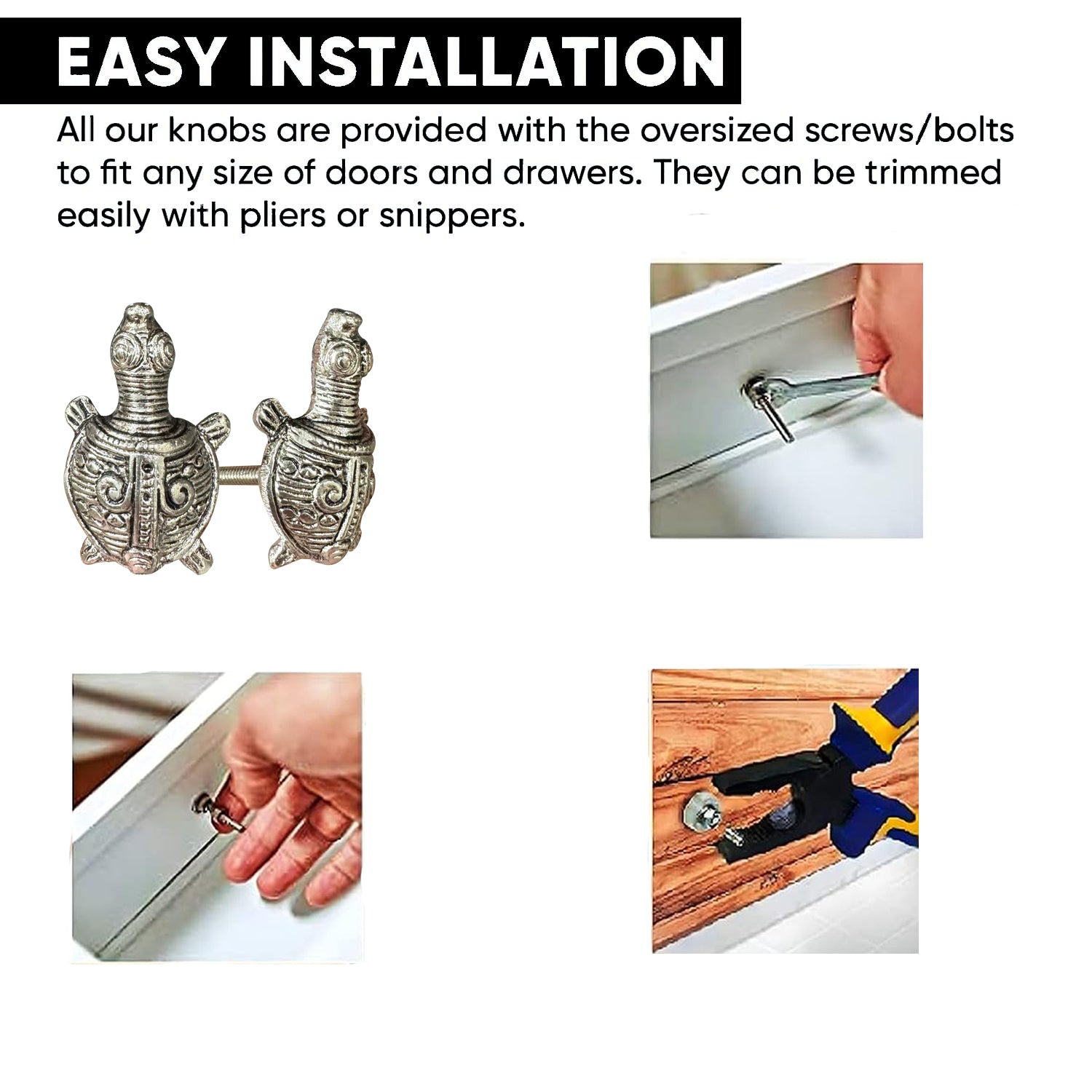 EASY INSTALLATION

All our knobs are provided with the oversized screws/bolts to fit any size of doors and drawers. They can be trimmed easily with pliers or snippers.