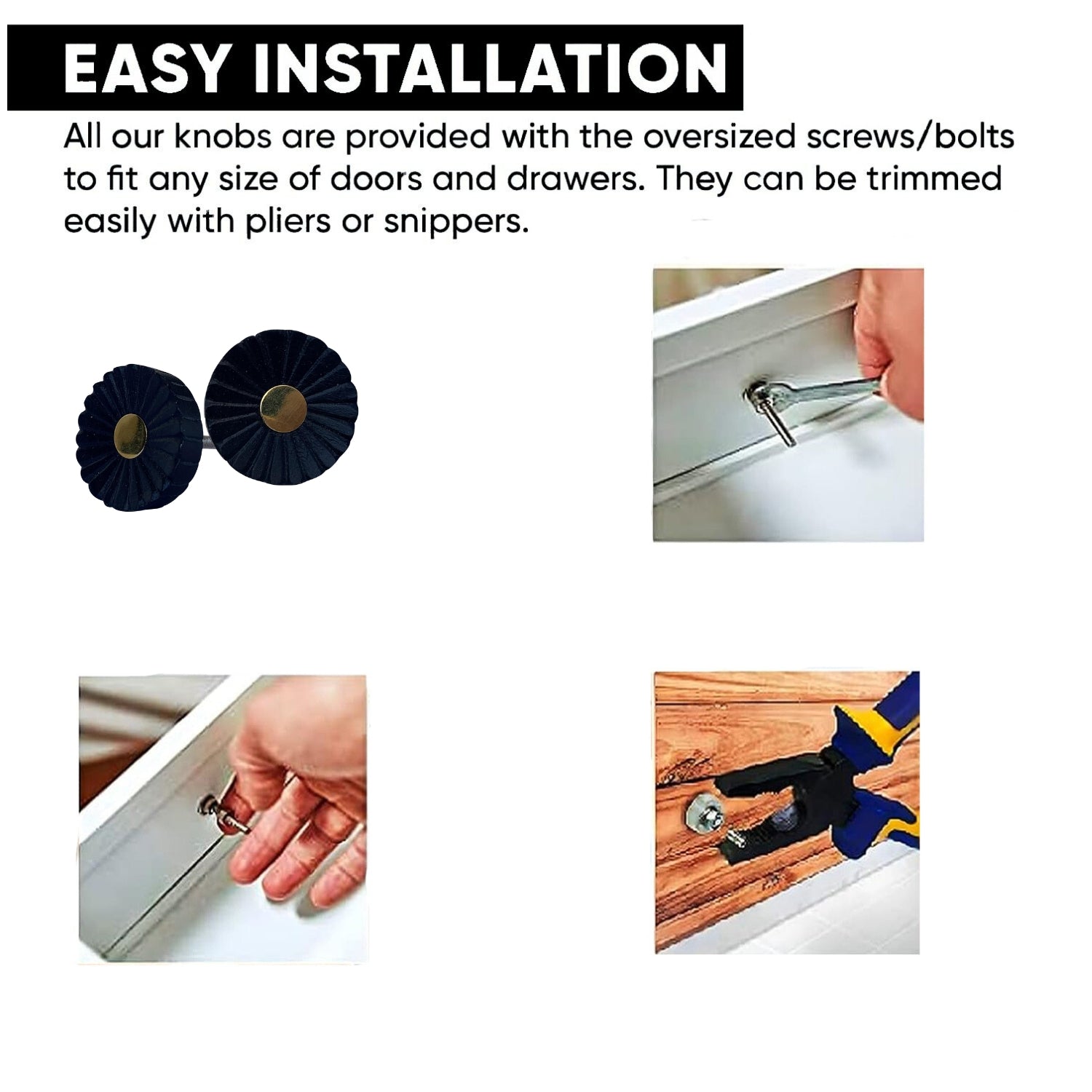 EASY INSTALLATION

All our knobs are provided with the oversized screws/bolts to fit any size of doors and drawers. They can be trimmed easily with pliers or snippers.