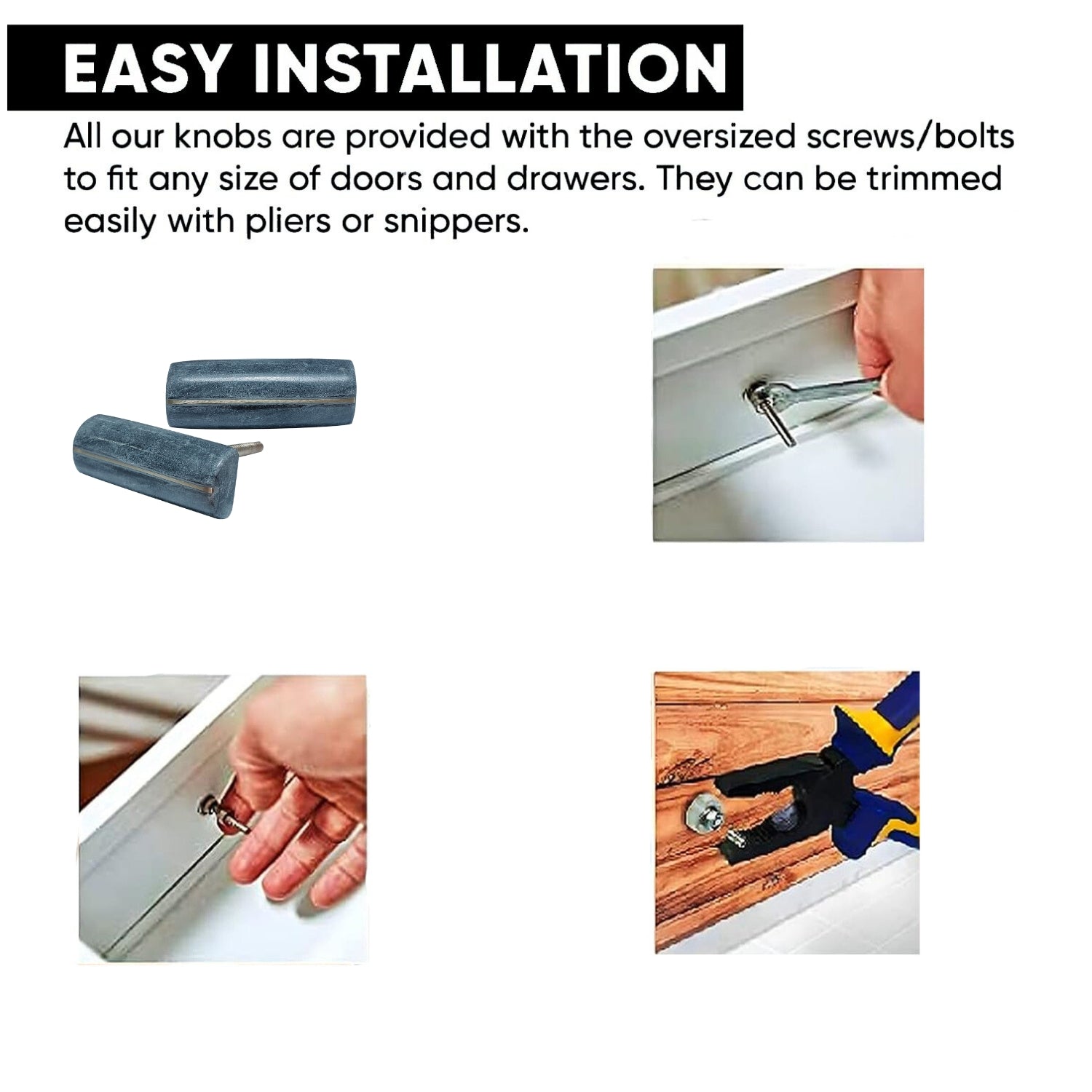 EASY INSTALLATION

All our knobs are provided with the oversized screws/bolts to fit any size of doors and drawers. They can be trimmed easily with pliers or snippers.