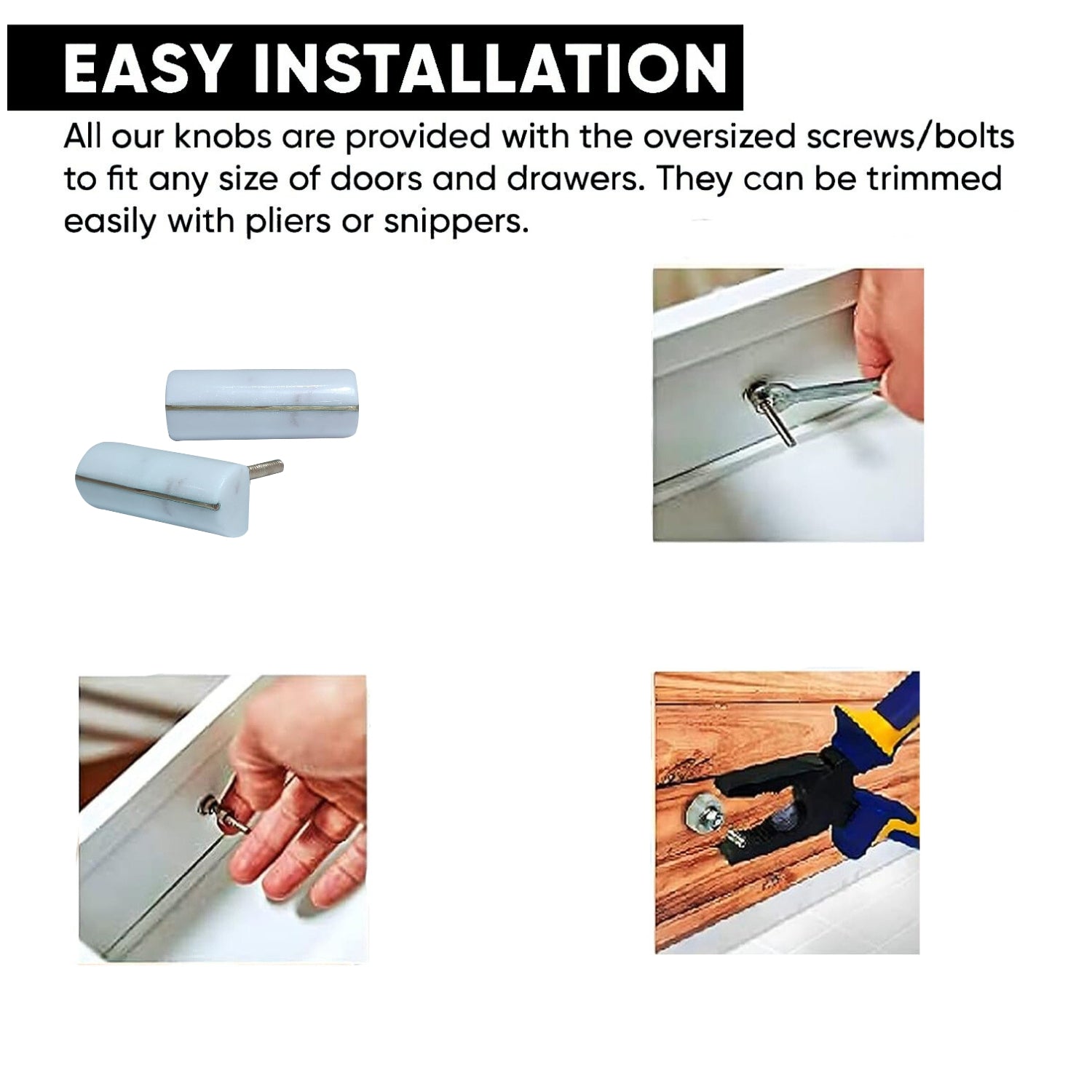 EASY INSTALLATION

All our knobs are provided with the oversized screws/bolts to fit any size of doors and drawers. They can be trimmed easily with pliers or snippers.