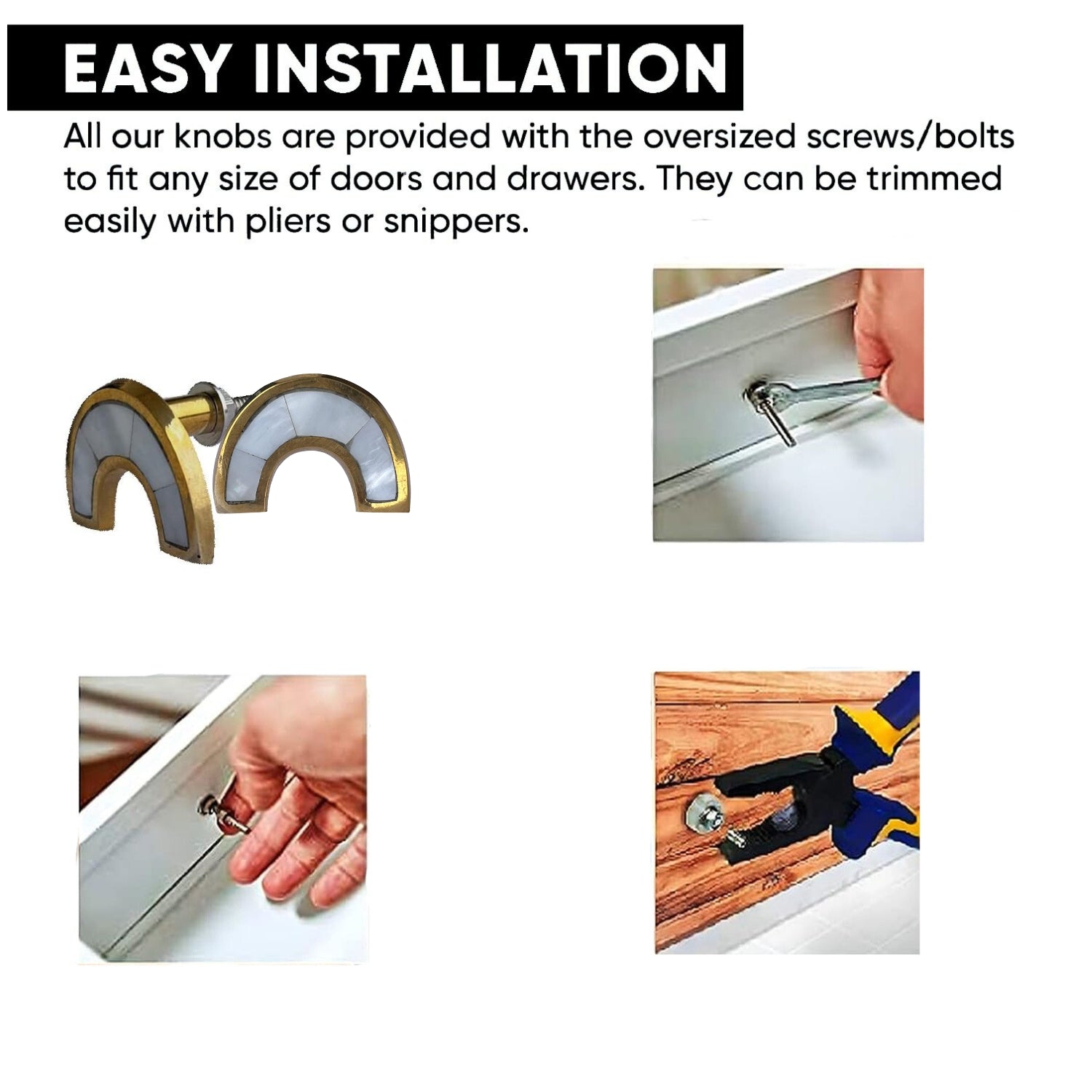 EASY INSTALLATION

All our knobs are provided with the oversized screws/bolts to fit any size of doors and drawers. They can be trimmed easily with pliers or snippers.