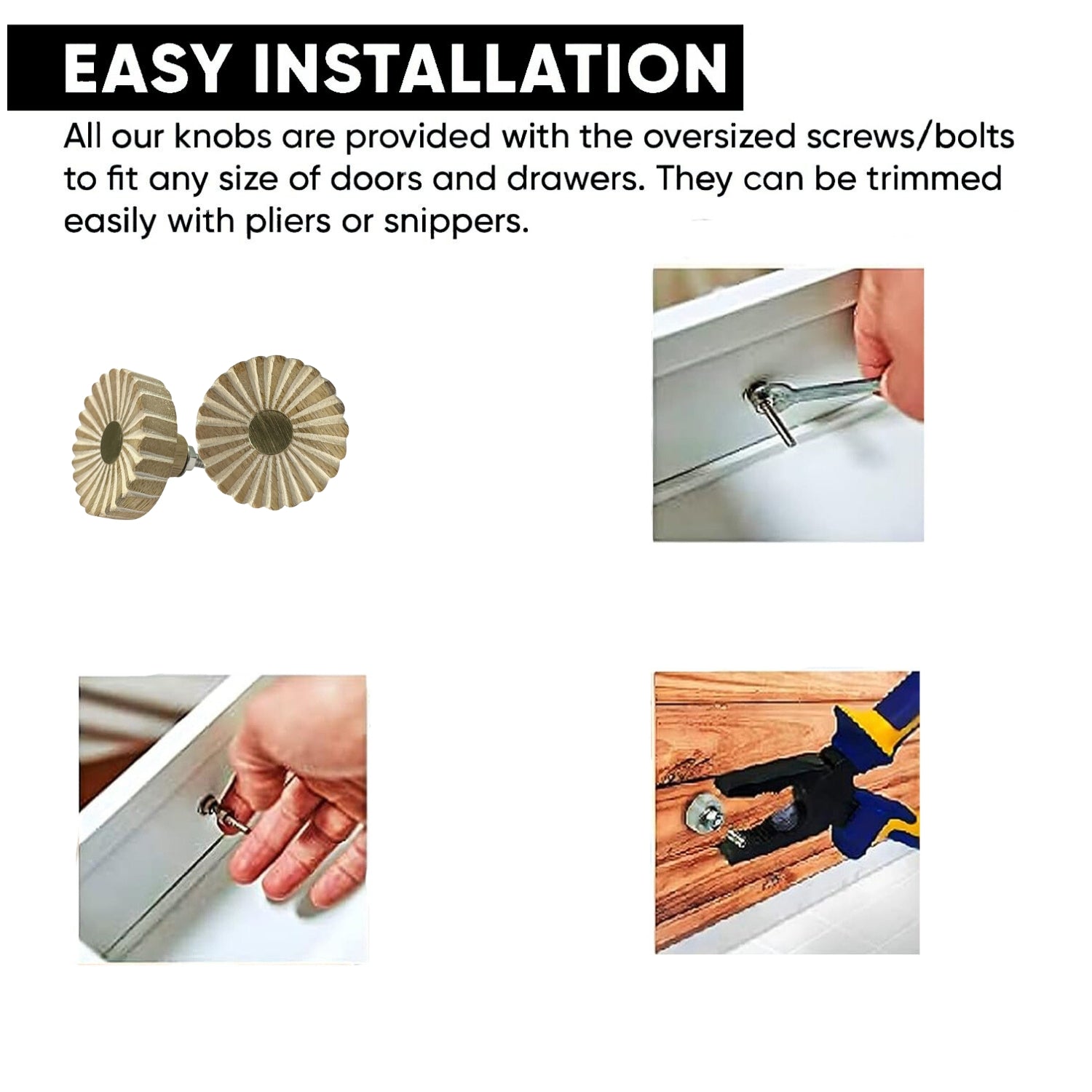 EASY INSTALLATION

All our knobs are provided with the oversized screws/bolts to fit any size of doors and drawers. They can be trimmed easily with pliers or snippers.