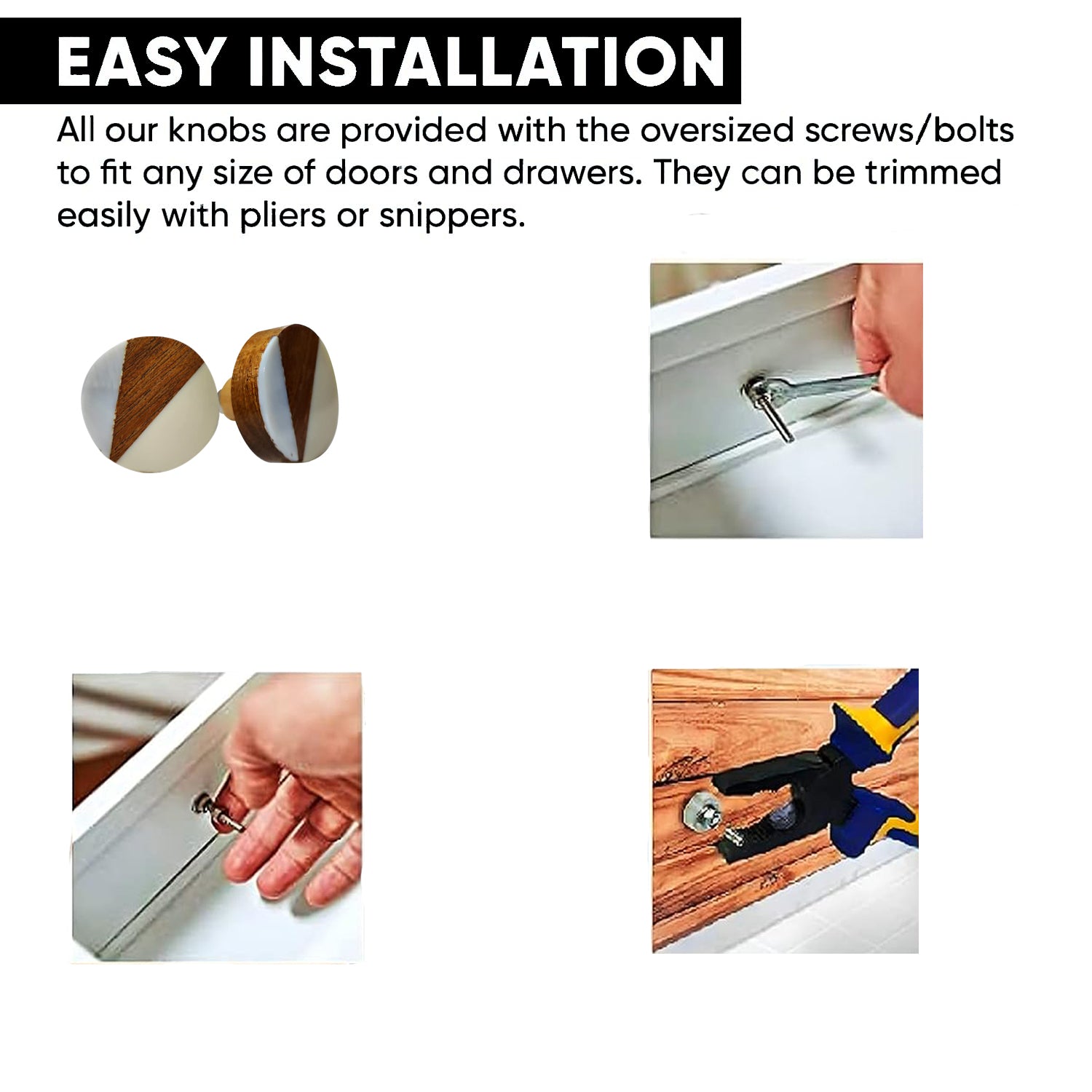 EASY INSTALLATION

All our knobs are provided with the oversized screws/bolts to fit any size of doors and drawers. They can be trimmed easily with pliers or snippers.