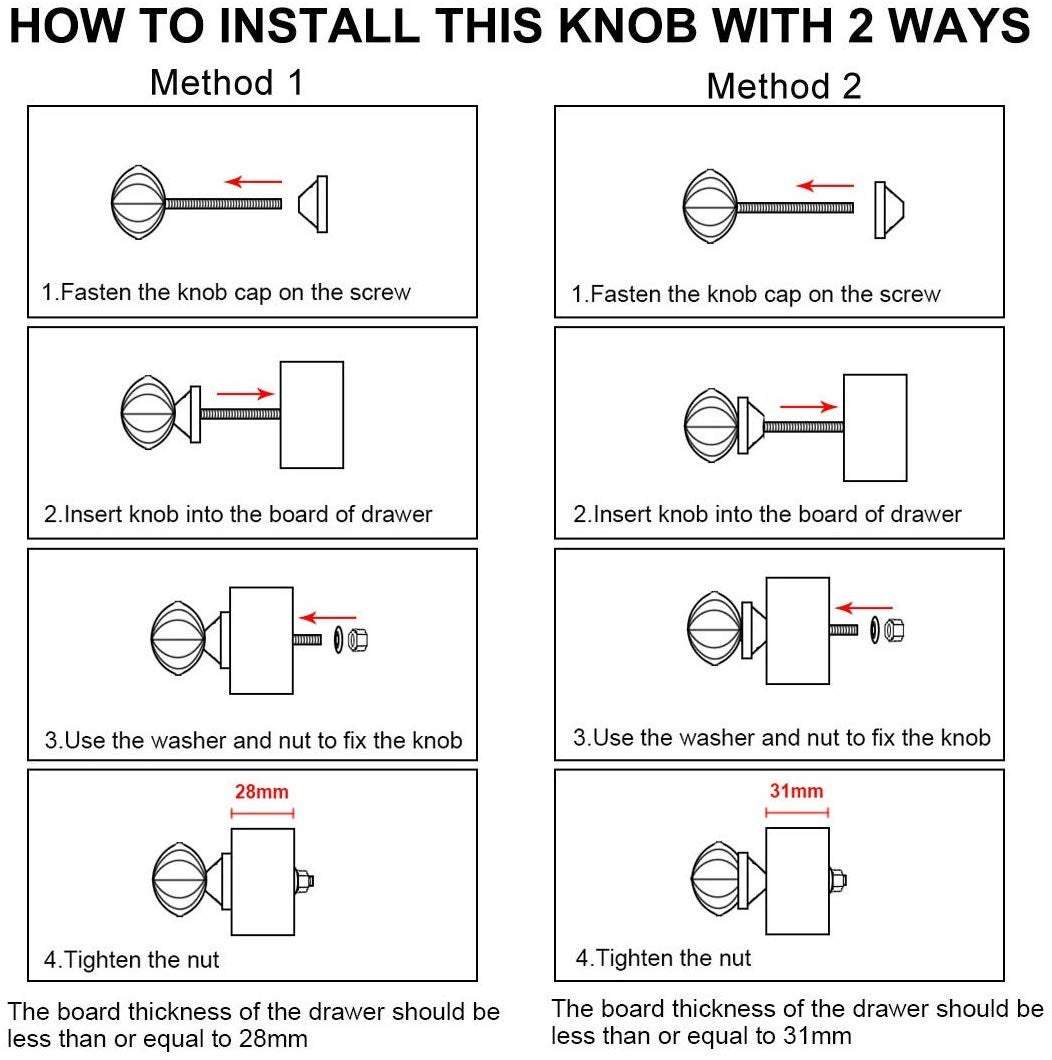 HOW TO INSTALL THIS KNOB WITH 2 WAYS

Method 1

1.Fasten the knob cap on the screw

2.Insert knob into the board of drawer

3.Use the washer and nut to fix the knob

28mm

4.Tighten the nut

The board thickness of the drawer should be less than or equal to 28mm

Method 2

1.Fasten the knob cap on the screw

2.Insert knob into the board of drawer

3.Use the washer and nut to fix the knob

31mm

4.Tighten the nut

The board thickness of the drawer should be less than or equal to 31mm